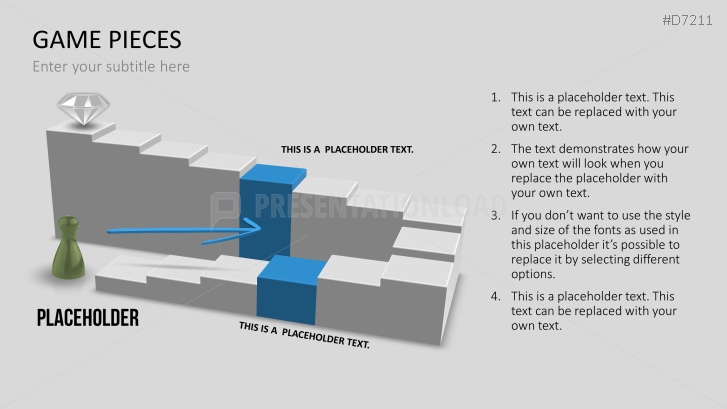 #D7211

GAME PIECES

Enter your subtitle here

THIS IS A PLACEHOLDER TEXT.

PRESENTATIONLOAD

PLACEHOLDER

THIS IS A PLACEHOLDER TEXT.

1. This is a placeholder text. This text can be replaced with your own text.

2. The text demonstrates how your own text will look when you replace the placeholder with your own text.

3. If you don't want to use the style and size of the fonts as used in this placeholder it's possible to replace it by selecting different options.

4. This is a placeholder text. This text can be replaced with your own text.