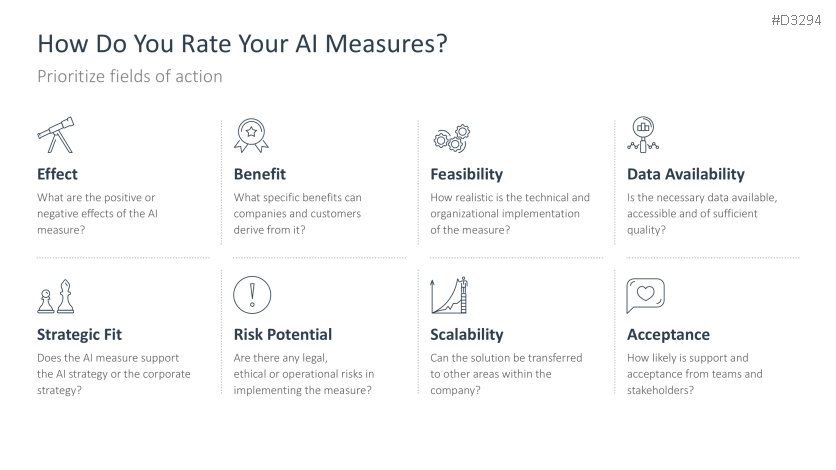 #D3294

How Do You Rate Your AI Measures?

Prioritize fields of action

Effect

What are the positive or negative effects of the AI measure?

Benefit

What specific benefits can companies and customers derive from it?

Feasibility

How realistic is the technical and organizational implementation of the measure?

Data Availability

Is the necessary data available, accessible and of sufficient quality?

Strategic Fit

Does the AI measure support the AI strategy or the corporate strategy?

Risk Potential

Are there any legal, ethical or operational risks in implementing the measure?

Scalability

Can the solution be transferred to other areas within the company?

Acceptance

How likely is support and acceptance from teams and stakeholders?