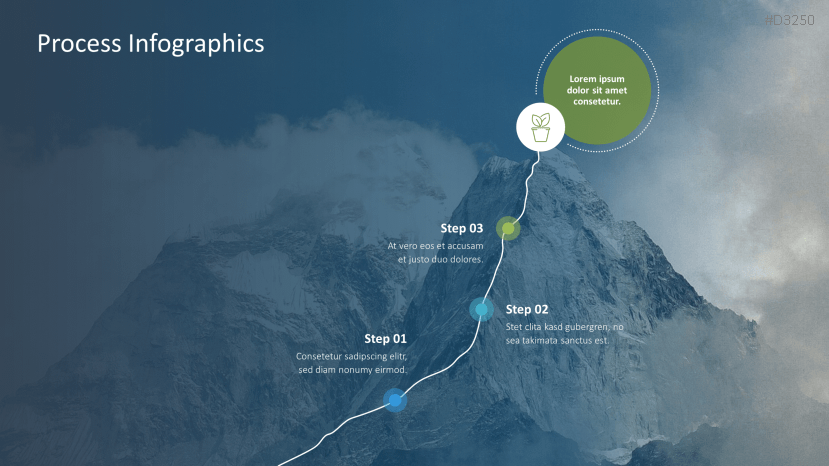 Process Infographics

#D3250

Lorem ipsum dolor sit amet consetetur.

Step 03
At vero eos et accusam et justo duo dolores.

Step 02
Stet clita kasd gubergren, no sea takimata sanctus est.

Step 01
Consetetur sadipscing elitr, sed diam nonumy eirmod.