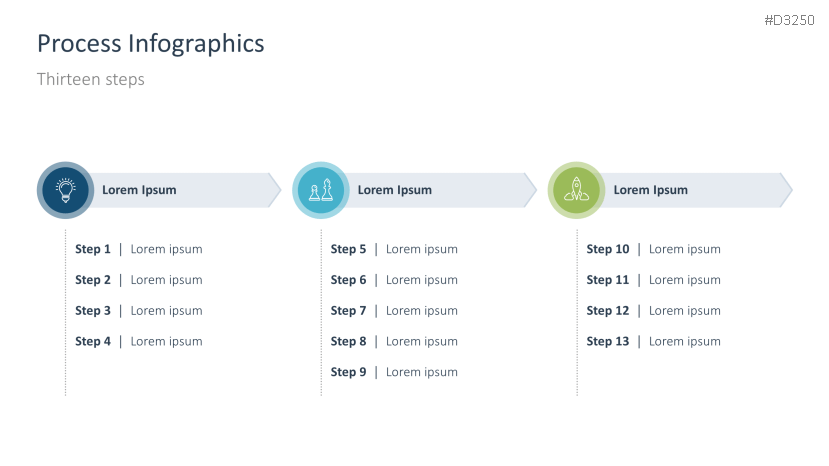 #D3250

Process Infographics

Thirteen steps

Lorem Ipsum

Step 1 | Lorem ipsum

Step 2 | Lorem ipsum

Step 3 | Lorem ipsum

Step 4 | Lorem ipsum

Lorem Ipsum

Step 5 | Lorem ipsum

Step 6 | Lorem ipsum

Step 7 | Lorem ipsum

Step 8 | Lorem ipsum

Step 9 | Lorem ipsum

Lorem Ipsum

Step 10 | Lorem ipsum

Step 11 | Lorem ipsum

Step 12 | Lorem ipsum

Step 13 | Lorem ipsum