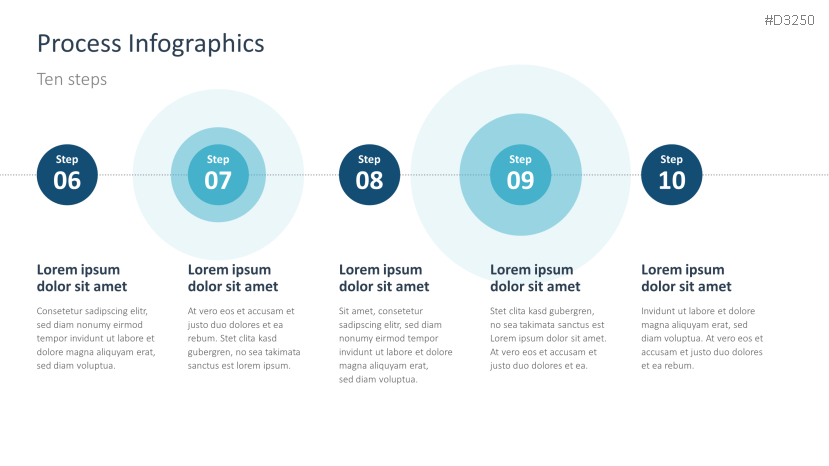 #D3250

Process Infographics

Ten steps

Step 06

Step 07

Step 08

Step 09

Step 10

Lorem ipsum dolor sit amet

Consetetur sadipscing elitr, sed diam nonumy eirmod tempor invidunt ut labore et dolore magna aliquyam erat, sed diam voluptua.

Lorem ipsum dolor sit amet

At vero eos et accusam et justo duo dolores et ea rebum. Stet clita kasd gubergren, no sea takimata sanctus est lorem ipsum.

Lorem ipsum dolor sit amet

Sit amet, consetetur sadipscing elitr, sed diam nonumy eirmod tempor invidunt ut labore et dolore magna aliquyam erat, sed diam voluptua.

Lorem ipsum dolor sit amet

Stet clita kasd gubergren, no sea takimata sanctus est Lorem ipsum dolor sit amet. At vero eos et accusam et justo duo dolores et ea.

Lorem ipsum dolor sit amet

Invidunt ut labore et dolore magna aliquyam erat, sed diam voluptua. At vero eos et accusam et justo duo dolores et ea rebum.