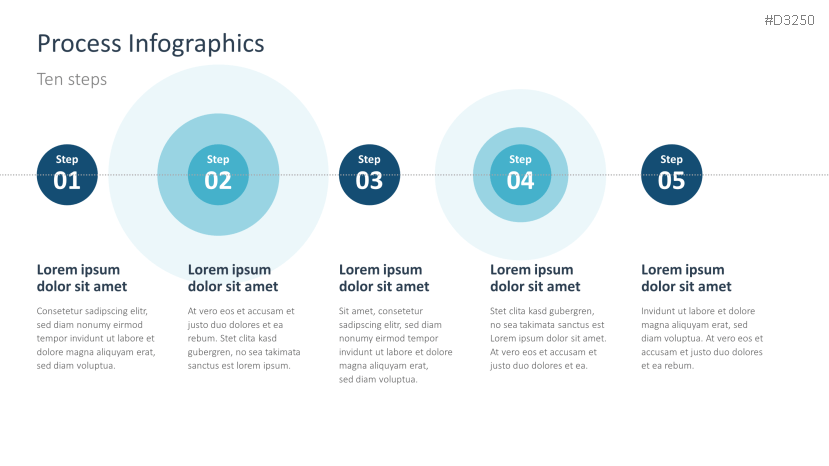 #D3250

Process Infographics

Ten steps

Step 01

Step 02

Step 03

Step 04

Step 05

Lorem ipsum dolor sit amet

Consetetur sadipscing elitr, sed diam nonumy eirmod tempor invidunt ut labore et dolore magna aliquyam erat, sed diam voluptua.

Lorem ipsum dolor sit amet

At vero eos et accusam et justo duo dolores et ea rebum. Stet clita kasd gubergren, no sea takimata sanctus est lorem ipsum.

Lorem ipsum dolor sit amet

Sit amet, consetetur sadipscing elitr, sed diam nonumy eirmod tempor invidunt ut labore et dolore magna aliquyam erat, sed diam voluptua.

Lorem ipsum dolor sit amet

Stet clita kasd gubergren, no sea takimata sanctus est Lorem ipsum dolor sit amet. At vero eos et accusam et justo duo dolores et ea.

Lorem ipsum dolor sit amet

Invidunt ut labore et dolore magna aliquyam erat, sed diam voluptua. At vero eos et accusam et justo duo dolores et ea rebum.