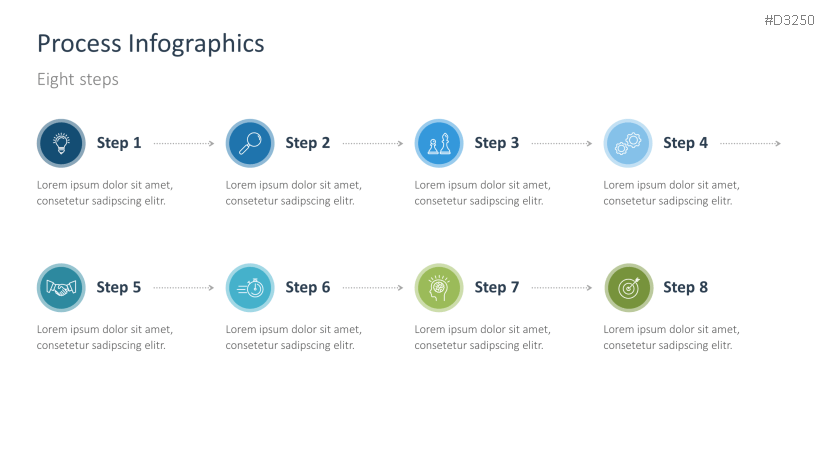 #D3250

Process Infographics

Eight steps

Step 1

Lorem ipsum dolor sit amet, consetetur sadipscing elitr.

Step 2

Lorem ipsum dolor sit amet, consetetur sadipscing elitr.

Step 3

Lorem ipsum dolor sit amet, consetetur sadipscing elitr.

Step 4

Lorem ipsum dolor sit amet, consetetur sadipscing elitr.

Step 5

Lorem ipsum dolor sit amet, consetetur sadipscing elitr.

Step 6

Lorem ipsum dolor sit amet, consetetur sadipscing elitr.

Step 7

Lorem ipsum dolor sit amet, consetetur sadipscing elitr.

Step 8

Lorem ipsum dolor sit amet, consetetur sadipscing elitr.