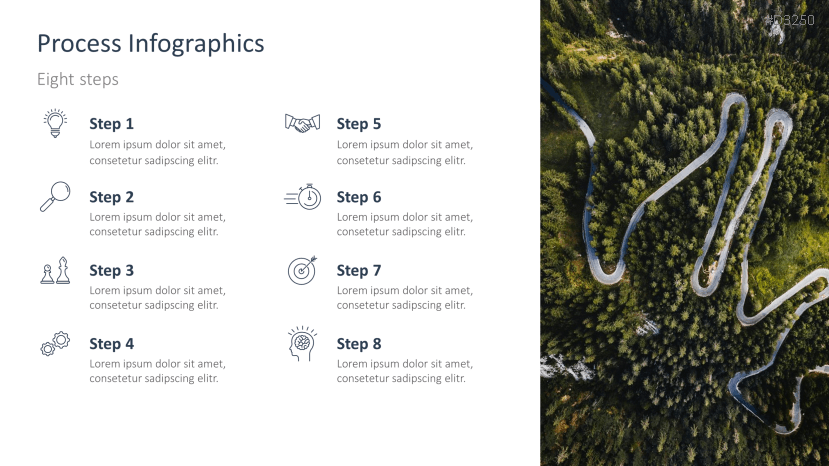 Process Infographics

Eight steps

Step 1
Lorem ipsum dolor sit amet, consetetur sadipscing elitr.

Step 2
Lorem ipsum dolor sit amet, consetetur sadipscing elitr.

Step 3
Lorem ipsum dolor sit amet, consetetur sadipscing elitr.

Step 4
Lorem ipsum dolor sit amet, consetetur sadipscing elitr.

Step 5
Lorem ipsum dolor sit amet, consetetur sadipscing elitr.

Step 6
Lorem ipsum dolor sit amet, consetetur sadipscing elitr.

Step 7
Lorem ipsum dolor sit amet, consetetur sadipscing elitr.

Step 8
Lorem ipsum dolor sit amet, consetetur sadipscing elitr.

#D3250