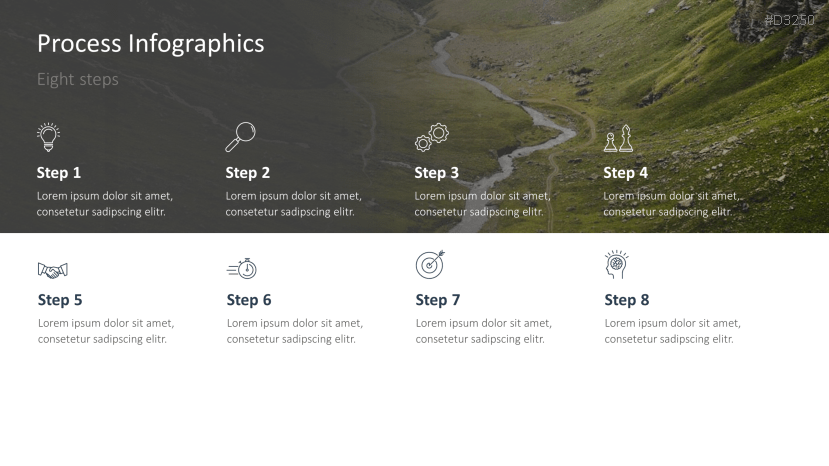 #D3250

Process Infographics

Eight steps

Step 1

Lorem ipsum dolor sit amet, consetetur sadipscing elitr.

Step 2

Lorem ipsum dolor sit amet, consetetur sadipscing elitr.

Step 3

Lorem ipsum dolor sit amet, consetetur sadipscing elitr.

Step 4

Lorem ipsum dolor sit amet, consetetur sadipscing elitr.

Step 5

Lorem ipsum dolor sit amet, consetetur sadipscing elitr.

Step 6

Lorem ipsum dolor sit amet, consetetur sadipscing elitr.

Step 7

Lorem ipsum dolor sit amet, consetetur sadipscing elitr.

Step 8

Lorem ipsum dolor sit amet, consetetur sadipscing elitr.