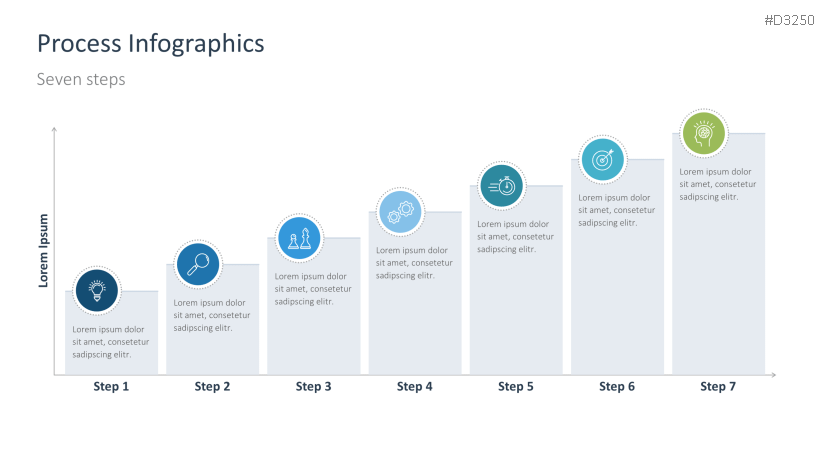 #D3250

Process Infographics

Seven steps

Lorem Ipsum

Lorem ipsum dolor sit amet, consetetur sadipscing elitr.

Lorem ipsum dolor sit amet, consetetur sadipscing elitr.

Lorem ipsum dolor sit amet, consetetur sadipscing elitr.

Lorem ipsum dolor sit amet, consetetur sadipscing elitr.

Lorem ipsum dolor sit amet, consetetur sadipscing elitr.

Lorem ipsum dolor sit amet, consetetur sadipscing elitr.

Lorem ipsum dolor sit amet, consetetur sadipscing elitr.

Step 1
Step 2
Step 3
Step 4
Step 5
Step 6
Step 7