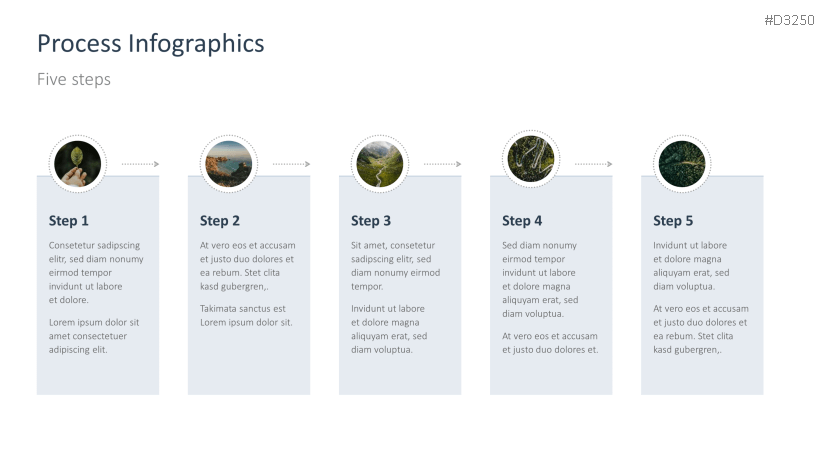 #D3250

Process Infographics

Five steps

Step 1

Consetetur sadipscing elitr, sed diam nonumy eirmod tempor invidunt ut labore et dolore.

Lorem ipsum dolor sit amet consectetuer adipiscing elit.

Step 2

At vero eos et accusam et justo duo dolores et ea rebum. Stet clita kasd gubergren,.

Takimata sanctus est Lorem ipsum dolor sit.

Step 3

Sit amet, consetetur sadipscing elitr, sed diam nonumy eirmod tempor.

Invidunt ut labore et dolore magna aliquyam erat, sed diam voluptua.

Step 4

Sed diam nonumy eirmod tempor invidunt ut labore et dolore magna aliquyam erat, sed diam voluptua.

At vero eos et accusam et justo duo dolores et.

Step 5

Invidunt ut labore et dolore magna aliquyam erat, sed diam voluptua.

At vero eos et accusam et justo duo dolores et ea rebum. Stet clita kasd gubergren,.