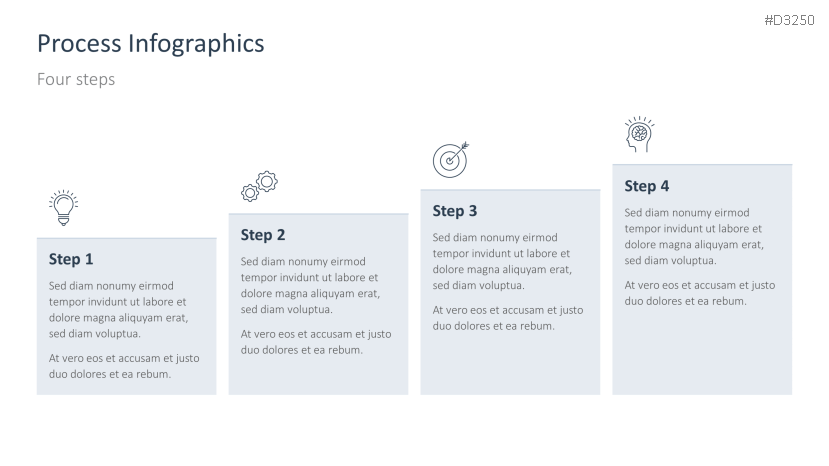 #D3250

Process Infographics

Four steps

Step 1

Sed diam nonumy eirmod tempor invidunt ut labore et dolore magna aliquyam erat, sed diam voluptua.

At vero eos et accusam et justo duo dolores et ea rebum.

Step 2

Sed diam nonumy eirmod tempor invidunt ut labore et dolore magna aliquyam erat, sed diam voluptua.

At vero eos et accusam et justo duo dolores et ea rebum.

Step 3

Sed diam nonumy eirmod tempor invidunt ut labore et dolore magna aliquyam erat, sed diam voluptua.

At vero eos et accusam et justo duo dolores et ea rebum.

Step 4

Sed diam nonumy eirmod tempor invidunt ut labore et dolore magna aliquyam erat, sed diam voluptua.

At vero eos et accusam et justo duo dolores et ea rebum.