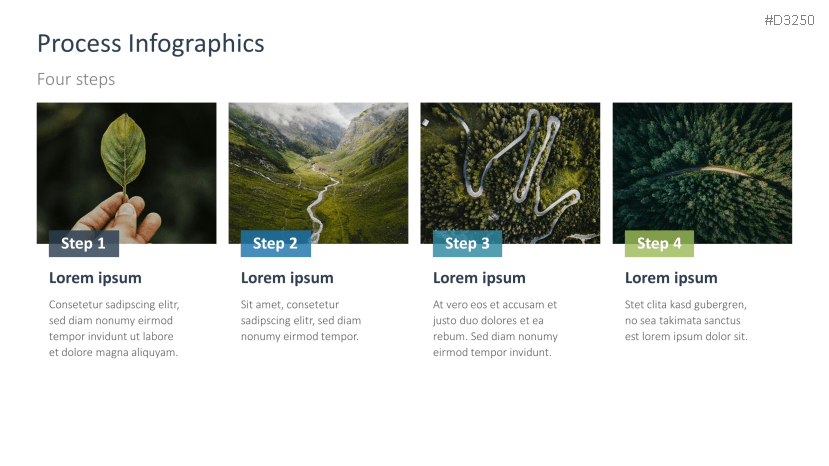 #D3250

Process Infographics

Four steps

Step 1

Lorem ipsum

Consetetur sadipscing elitr, sed diam nonumy eirmod tempor invidunt ut labore et dolore magna aliquyam.

Step 2

Lorem ipsum

Sit amet, consetetur sadipscing elitr, sed diam nonumy eirmod tempor.

Step 3

Lorem ipsum

At vero eos et accusam et justo duo dolores et ea rebum. Sed diam nonumy eirmod tempor invidunt.

Step 4

Lorem ipsum

Stet clita kasd gubergren, no sea takimata sanctus est lorem ipsum dolor sit.