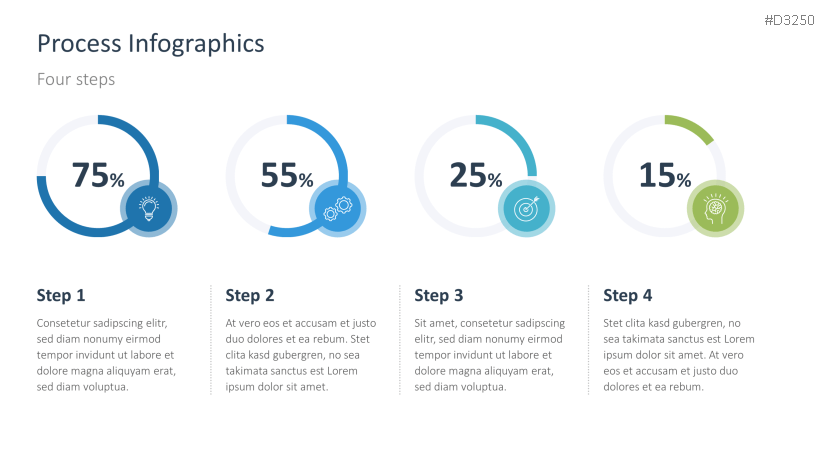 #D3250

Process Infographics

Four steps

75%

55%

25%

15%

Step 1

Consetetur sadipscing elitr, sed diam nonumy eirmod tempor invidunt ut labore et dolore magna aliquyam erat, sed diam voluptua.

Step 2

At vero eos et accusam et justo duo dolores et ea rebum. Stet clita kasd gubergren, no sea takimata sanctus est Lorem ipsum dolor sit amet.

Step 3

Sit amet, consetetur sadipscing elitr, sed diam nonumy eirmod tempor invidunt ut labore et dolore magna aliquyam erat, sed diam voluptua.

Step 4

Stet clita kasd gubergren, no sea takimata sanctus est Lorem ipsum dolor sit amet. At vero eos et accusam et justo duo dolores et ea rebum.