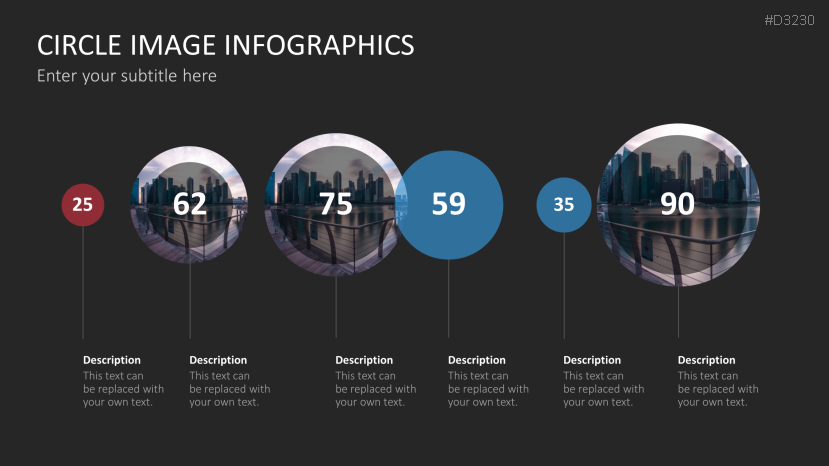 #D3230

CIRCLE IMAGE INFOGRAPHICS

Enter your subtitle here

25

62

75

59

35

90

Description
This text can be replaced with your own text.

Description
This text can be replaced with your own text.

Description
This text can be replaced with your own text.

Description
This text can be replaced with your own text.

Description
This text can be replaced with your own text.

Description
This text can be replaced with your own text.