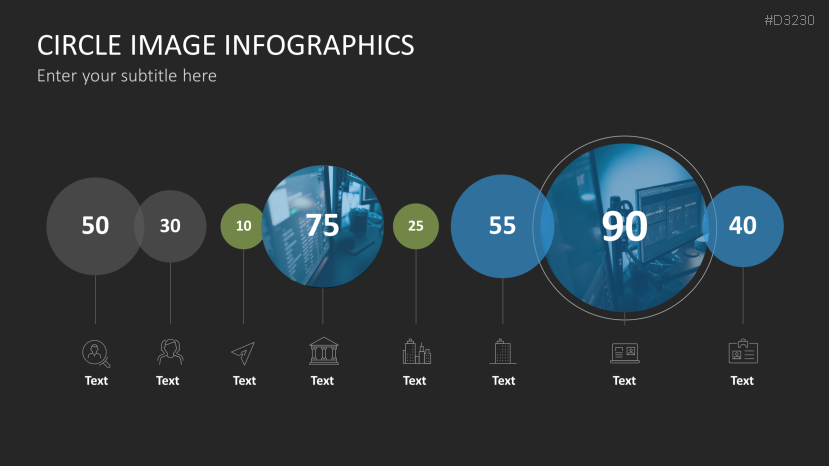 #D3230

CIRCLE IMAGE INFOGRAPHICS

Enter your subtitle here

50 30 10 75 25 55 90 40

Text Text Text Text Text Text Text Text