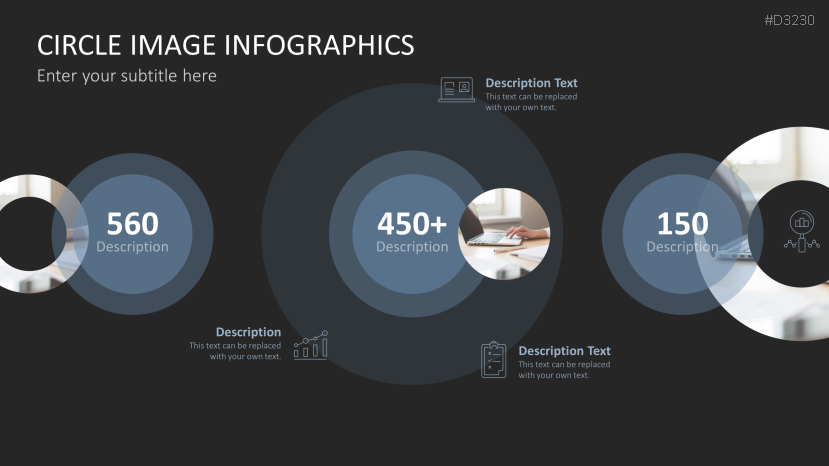 #D3230

CIRCLE IMAGE INFOGRAPHICS

Enter your subtitle here

Description Text
This text can be replaced with your own text.

560
Description

450+
Description

150
Description

Description
This text can be replaced with your own text.

Description Text
This text can be replaced with your own text.