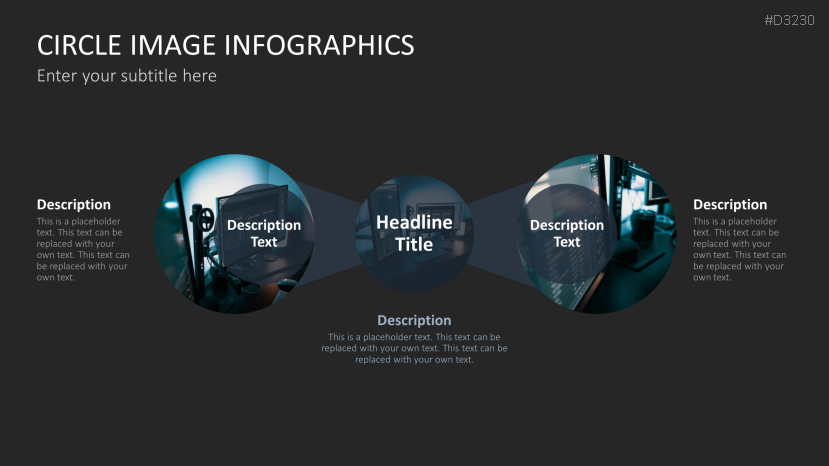 #D3230

CIRCLE IMAGE INFOGRAPHICS

Enter your subtitle here

Description

This is a placeholder text. This text can be replaced with your own text. This text can be replaced with your own text.

Description Text

Headline Title

Description Text

Description

This is a placeholder text. This text can be replaced with your own text. This text can be replaced with your own text.

Description

This is a placeholder text. This text can be replaced with your own text. This text can be replaced with your own text.