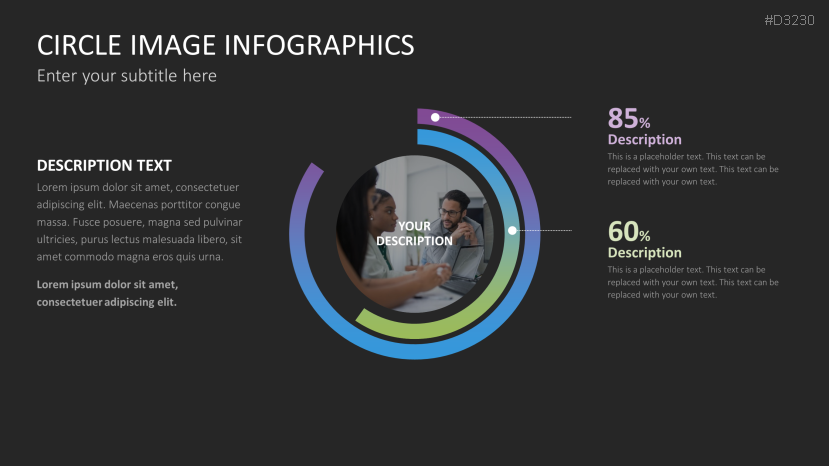 #D3230

CIRCLE IMAGE INFOGRAPHICS

Enter your subtitle here

DESCRIPTION TEXT

Lorem ipsum dolor sit amet, consectetuer adipiscing elit. Maecenas porttitor congue massa. Fusce posuere, magna sed pulvinar ultricies, purus lectus malesuada libero, sit amet commodo magna eros quis urna.

Lorem ipsum dolor sit amet, consectetuer adipiscing elit.

YOUR DESCRIPTION

85%

Description

This is a placeholder text. This text can be replaced with your own text. This text can be replaced with your own text.

60%

Description

This is a placeholder text. This text can be replaced with your own text. This text can be replaced with your own text.