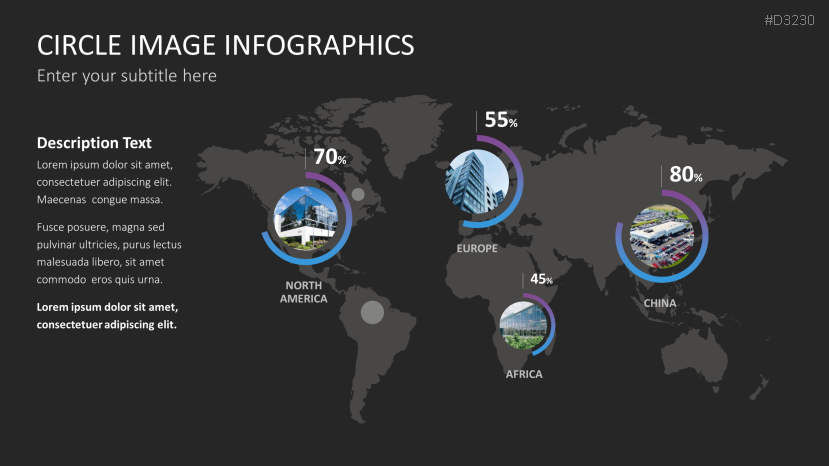 #D3230

CIRCLE IMAGE INFOGRAPHICS

Enter your subtitle here

Description Text

Lorem ipsum dolor sit amet, consectetuer adipiscing elit. Maecenas congue massa.

Fusce posuere, magna sed pulvinar ultricies, purus lectus malesuada libero, sit amet commodo eros quis urna.

Lorem ipsum dolor sit amet, consectetuer adipiscing elit.

70%

NORTH AMERICA

55%

EUROPE

45%

AFRICA

80%

CHINA