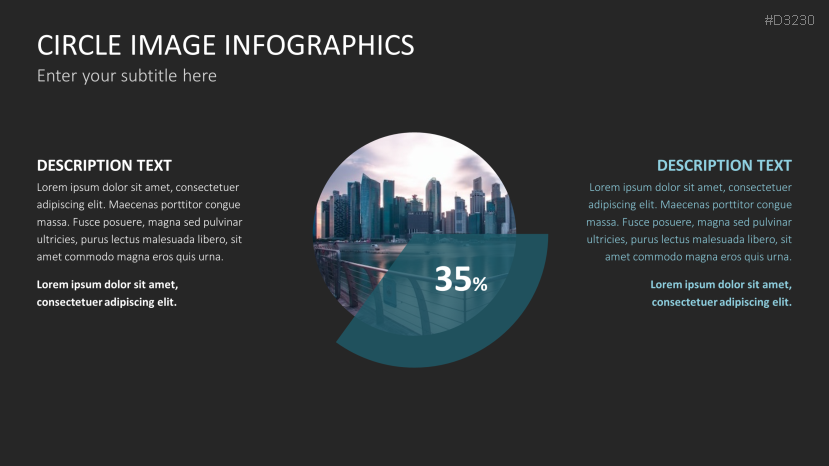 #D3230

CIRCLE IMAGE INFOGRAPHICS

Enter your subtitle here

DESCRIPTION TEXT

Lorem ipsum dolor sit amet, consectetuer adipiscing elit. Maecenas porttitor congue massa. Fusce posuere, magna sed pulvinar ultricies, purus lectus malesuada libero, sit amet commodo magna eros quis urna.

Lorem ipsum dolor sit amet, consectetuer adipiscing elit.

35%

DESCRIPTION TEXT

Lorem ipsum dolor sit amet, consectetuer adipiscing elit. Maecenas porttitor congue massa. Fusce posuere, magna sed pulvinar ultricies, purus lectus malesuada libero, sit amet commodo magna eros quis urna.

Lorem ipsum dolor sit amet, consectetuer adipiscing elit.