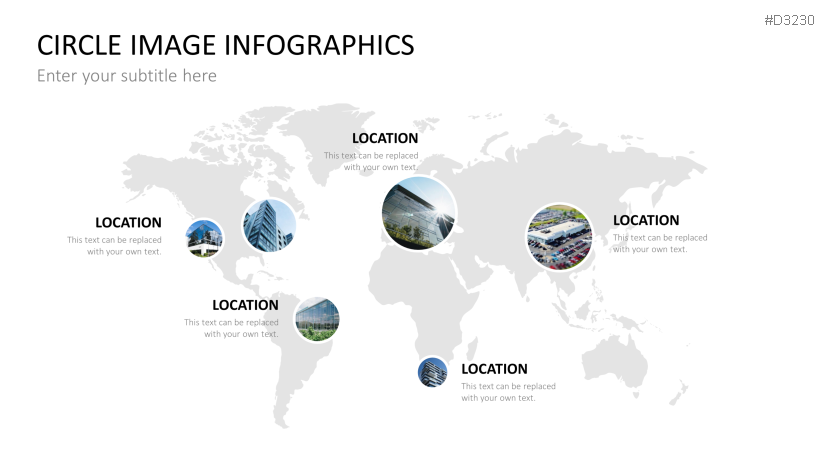 #D3230

CIRCLE IMAGE INFOGRAPHICS

Enter your subtitle here

LOCATION
This text can be replaced with your own text.

LOCATION
This text can be replaced with your own text.

LOCATION
This text can be replaced with your own text.

LOCATION
This text can be replaced with your own text.

LOCATION
This text can be replaced with your own text.