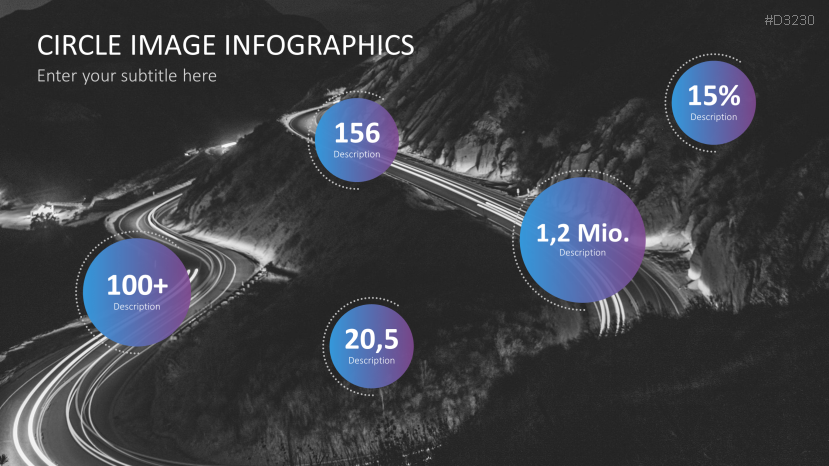 #D3230

CIRCLE IMAGE INFOGRAPHICS

Enter your subtitle here

156
Description

15%
Description

1,2 Mio.
Description

100+
Description

20,5
Description