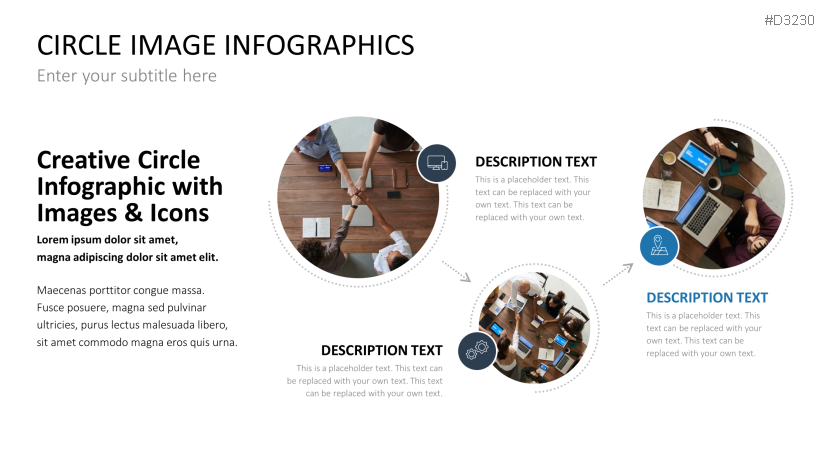 #D3230

CIRCLE IMAGE INFOGRAPHICS

Enter your subtitle here

Creative Circle Infographic with Images & Icons

Lorem ipsum dolor sit amet, magna adipiscing dolor sit amet elit.

Maecenas porttitor congue massa. Fusce posuere, magna sed pulvinar ultricies, purus lectus malesuada libero, sit amet commodo magna eros quis urna.

DESCRIPTION TEXT

This is a placeholder text. This text can be replaced with your own text. This text can be replaced with your own text.

DESCRIPTION TEXT

This is a placeholder text. This text can be replaced with your own text. This text can be replaced with your own text.

DESCRIPTION TEXT

This is a placeholder text. This text can be replaced with your own text. This text can be replaced with your own text.