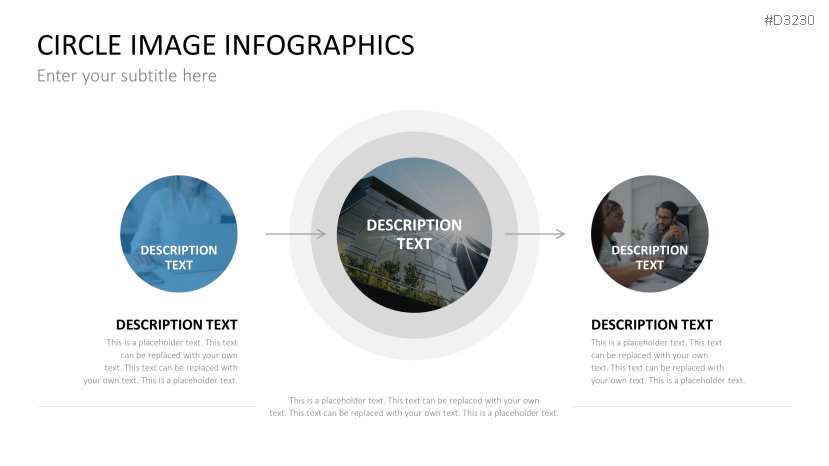 #D3230

CIRCLE IMAGE INFOGRAPHICS

Enter your subtitle here

DESCRIPTION TEXT

DESCRIPTION TEXT

DESCRIPTION TEXT

DESCRIPTION TEXT

This is a placeholder text. This text can be replaced with your own text. This text can be replaced with your own text. This is a placeholder text.

This is a placeholder text. This text can be replaced with your own text. This text can be replaced with your own text. This is a placeholder text.

DESCRIPTION TEXT

This is a placeholder text. This text can be replaced with your own text. This text can be replaced with your own text. This is a placeholder text.