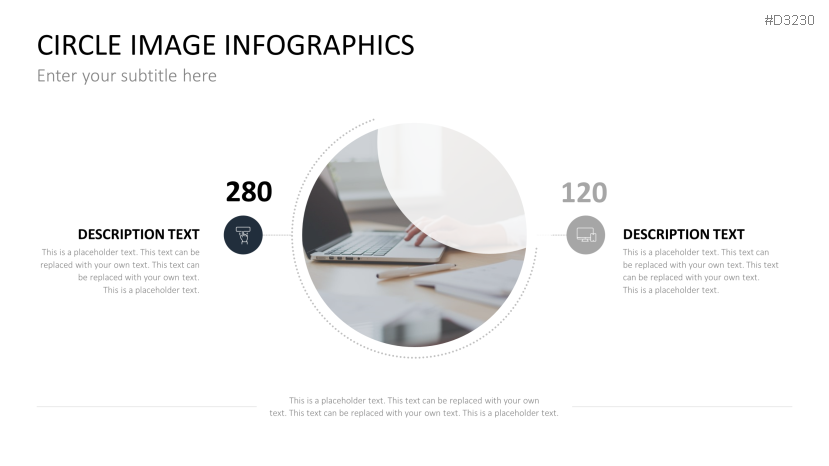 #D3230

CIRCLE IMAGE INFOGRAPHICS

Enter your subtitle here

280

DESCRIPTION TEXT

This is a placeholder text. This text can be replaced with your own text. This text can be replaced with your own text. This is a placeholder text.

120

DESCRIPTION TEXT

This is a placeholder text. This text can be replaced with your own text. This text can be replaced with your own text. This is a placeholder text.

This is a placeholder text. This text can be replaced with your own text. This text can be replaced with your own text. This is a placeholder text.