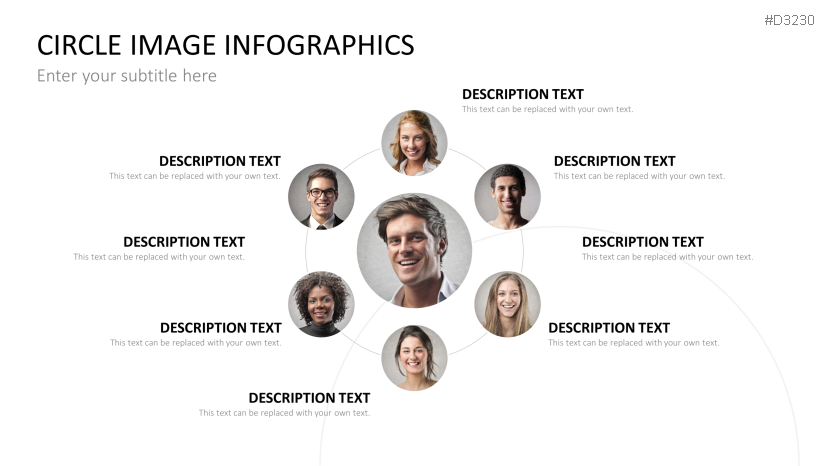 #D3230

CIRCLE IMAGE INFOGRAPHICS

Enter your subtitle here

DESCRIPTION TEXT
This text can be replaced with your own text.

DESCRIPTION TEXT
This text can be replaced with your own text.

DESCRIPTION TEXT
This text can be replaced with your own text.

DESCRIPTION TEXT
This text can be replaced with your own text.

DESCRIPTION TEXT
This text can be replaced with your own text.

DESCRIPTION TEXT
This text can be replaced with your own text.

DESCRIPTION TEXT
This text can be replaced with your own text.

DESCRIPTION TEXT
This text can be replaced with your own text.