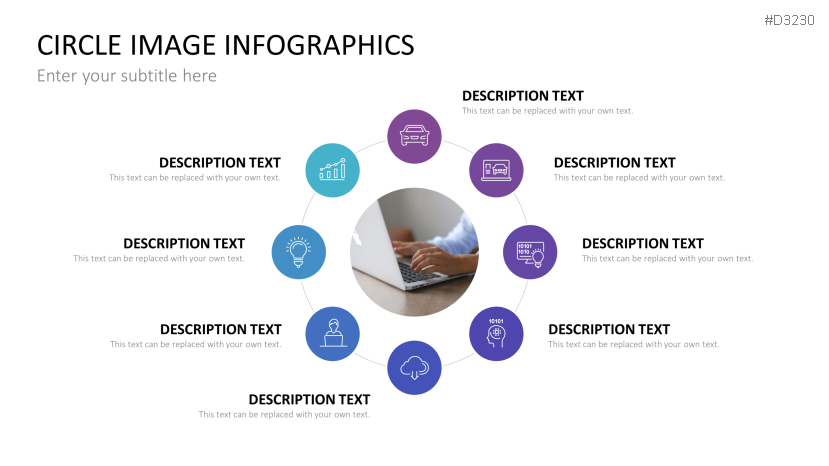 #D3230

CIRCLE IMAGE INFOGRAPHICS

Enter your subtitle here

DESCRIPTION TEXT
This text can be replaced with your own text.

DESCRIPTION TEXT
This text can be replaced with your own text.

DESCRIPTION TEXT
This text can be replaced with your own text.

DESCRIPTION TEXT
This text can be replaced with your own text.

DESCRIPTION TEXT
This text can be replaced with your own text.

DESCRIPTION TEXT
This text can be replaced with your own text.

DESCRIPTION TEXT
This text can be replaced with your own text.

DESCRIPTION TEXT
This text can be replaced with your own text.

10101
1010

10101