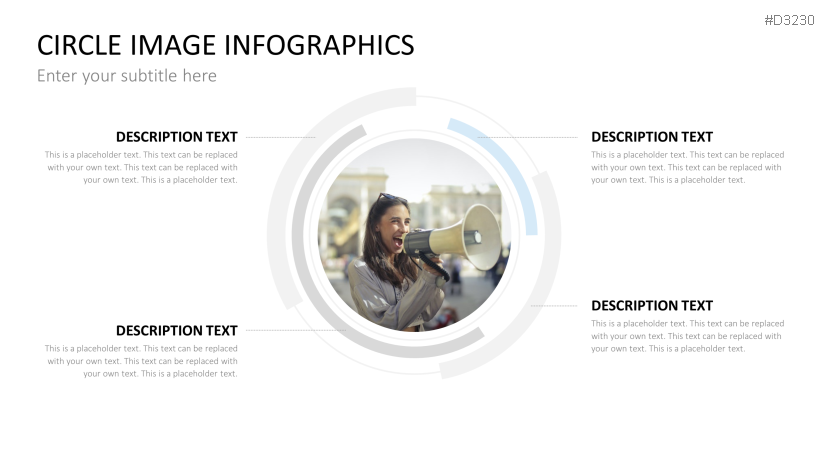 #D3230

CIRCLE IMAGE INFOGRAPHICS

Enter your subtitle here

DESCRIPTION TEXT

This is a placeholder text. This text can be replaced with your own text. This text can be replaced with your own text. This is a placeholder text.

DESCRIPTION TEXT

This is a placeholder text. This text can be replaced with your own text. This text can be replaced with your own text. This is a placeholder text.

DESCRIPTION TEXT

This is a placeholder text. This text can be replaced with your own text. This text can be replaced with your own text. This is a placeholder text.

DESCRIPTION TEXT

This is a placeholder text. This text can be replaced with your own text. This text can be replaced with your own text. This is a placeholder text.