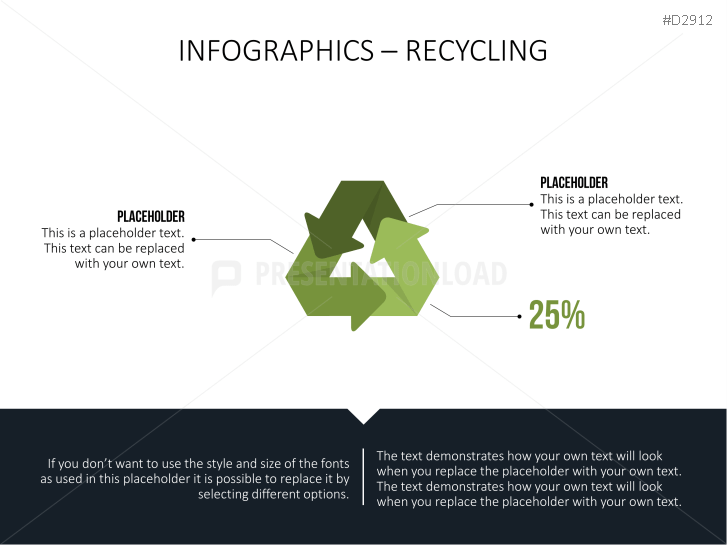 #D2912

INFOGRAPHICS – RECYCLING

PLACEHOLDER
This is a placeholder text. This text can be replaced with your own text.

PLACEHOLDER
This is a placeholder text. This text can be replaced with your own text.

PRESENTATIONLOAD

25%

If you don't want to use the style and size of the fonts as used in this placeholder it is possible to replace it by selecting different options.

The text demonstrates how your own text will look when you replace the placeholder with your own text. The text demonstrates how your own text will look when you replace the placeholder with your own text.