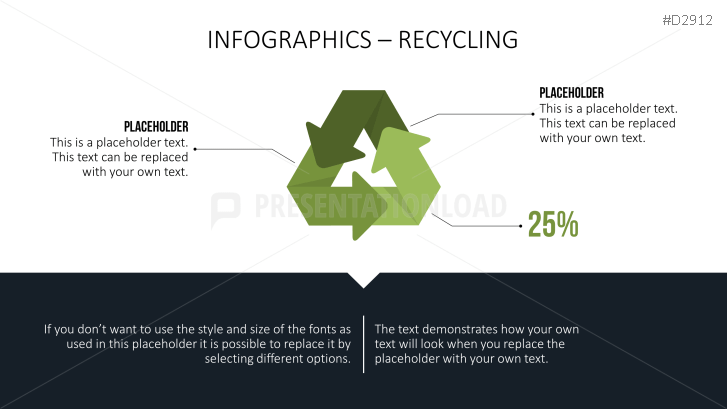 #D2912

INFOGRAPHICS – RECYCLING

PLACEHOLDER
This is a placeholder text. This text can be replaced with your own text.

PLACEHOLDER
This is a placeholder text. This text can be replaced with your own text.

PRESENTATIONLOAD

25%

If you don't want to use the style and size of the fonts as used in this placeholder it is possible to replace it by selecting different options.

The text demonstrates how your own text will look when you replace the placeholder with your own text.