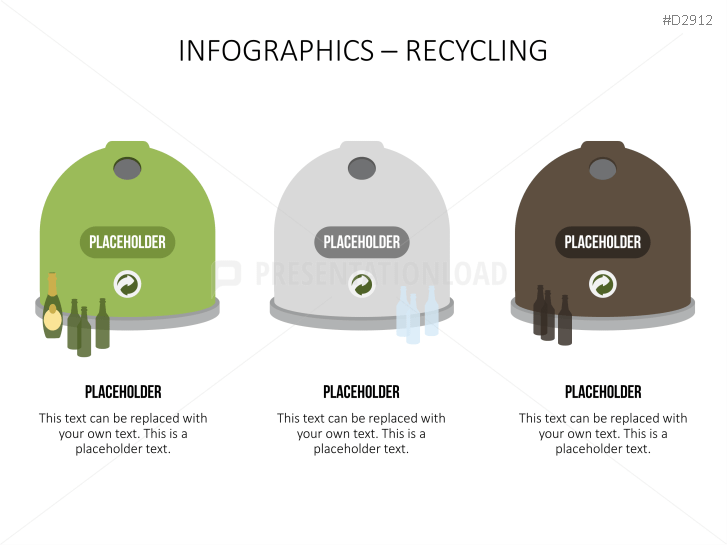 #D2912

INFOGRAPHICS – RECYCLING

PLACEHOLDER

PLACEHOLDER

PLACEHOLDER

PRESENTATIONLOAD

PLACEHOLDER

This text can be replaced with your own text. This is a placeholder text.

PLACEHOLDER

This text can be replaced with your own text. This is a placeholder text.

PLACEHOLDER

This text can be replaced with your own text. This is a placeholder text.