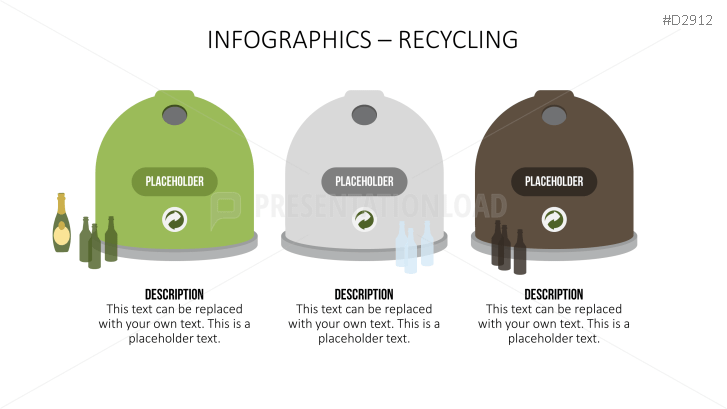 #D2912

INFOGRAPHICS – RECYCLING

PLACEHOLDER

PLACEHOLDER

PLACEHOLDER

PRESENTATIONLOAD

DESCRIPTION
This text can be replaced with your own text. This is a placeholder text.

DESCRIPTION
This text can be replaced with your own text. This is a placeholder text.

DESCRIPTION
This text can be replaced with your own text. This is a placeholder text.