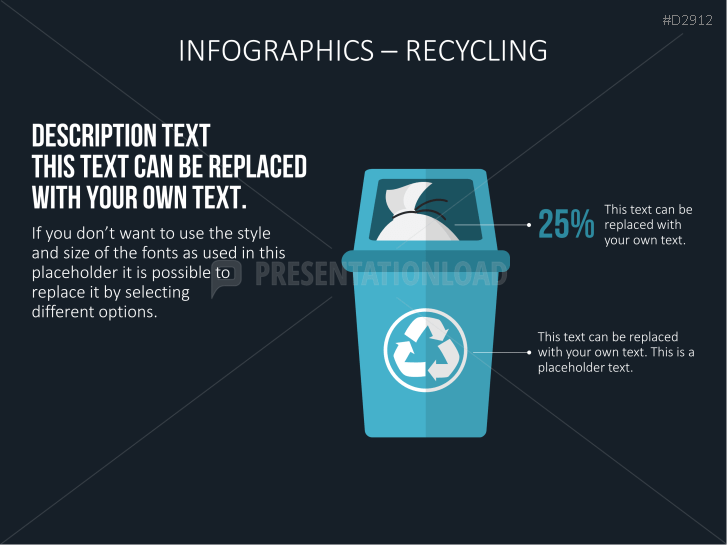 #D2912

INFOGRAPHICS – RECYCLING

DESCRIPTION TEXT
THIS TEXT CAN BE REPLACED WITH YOUR OWN TEXT.

If you don't want to use the style and size of the fonts as used in this placeholder it is possible to replace it by selecting different options.

PRESENTATIONLOAD

25%

This text can be replaced with your own text.

This text can be replaced with your own text. This is a placeholder text.