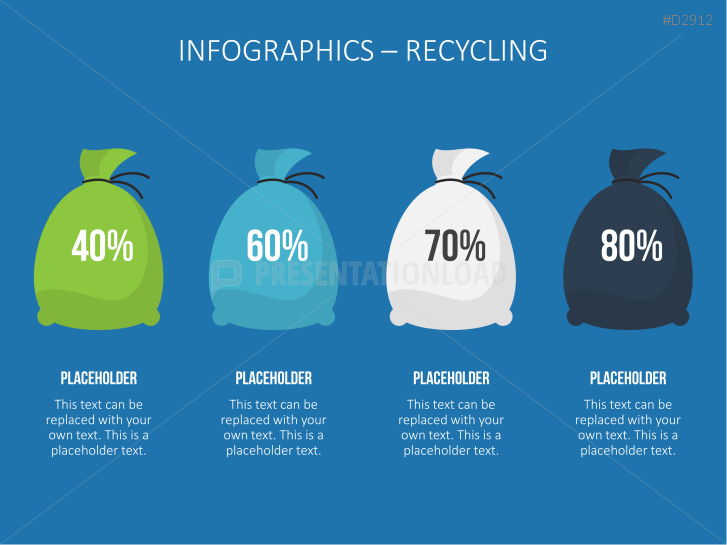 #D2912

INFOGRAPHICS – RECYCLING

40%

60%

70%

80%

PRESENTATIONLOAD

PLACEHOLDER

This text can be replaced with your own text. This is a placeholder text.

PLACEHOLDER

This text can be replaced with your own text. This is a placeholder text.

PLACEHOLDER

This text can be replaced with your own text. This is a placeholder text.

PLACEHOLDER

This text can be replaced with your own text. This is a placeholder text.