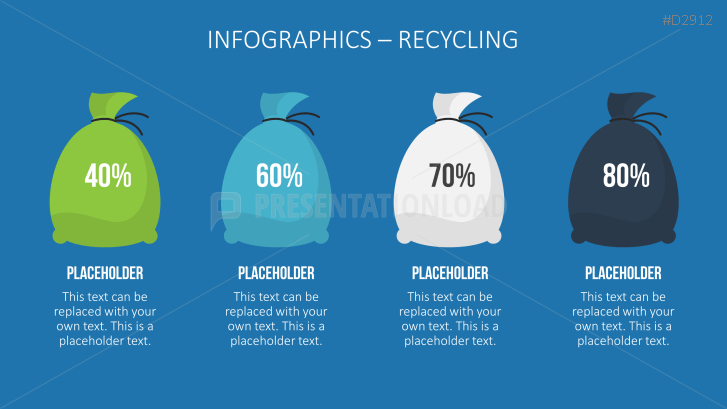 #D2912

INFOGRAPHICS – RECYCLING

40%

60%

70%

80%

PRESENTATIONLOAD

PLACEHOLDER

This text can be replaced with your own text. This is a placeholder text.

PLACEHOLDER

This text can be replaced with your own text. This is a placeholder text.

PLACEHOLDER

This text can be replaced with your own text. This is a placeholder text.

PLACEHOLDER

This text can be replaced with your own text. This is a placeholder text.