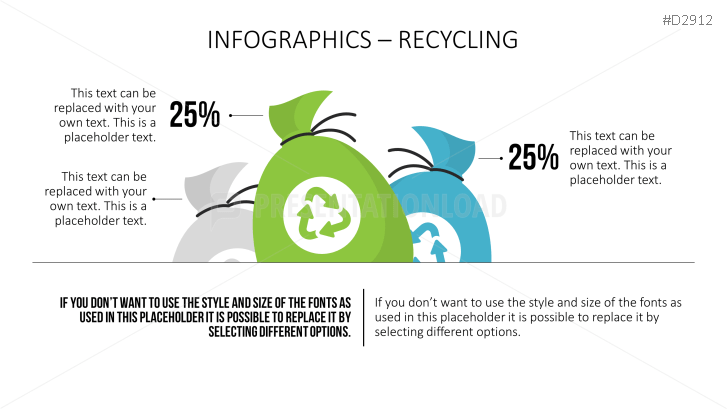 #D2912

INFOGRAPHICS – RECYCLING

This text can be replaced with your own text. This is a placeholder text.

25%

This text can be replaced with your own text. This is a placeholder text.

PRESENTATIONLOAD

25%

This text can be replaced with your own text. This is a placeholder text.

IF YOU DON'T WANT TO USE THE STYLE AND SIZE OF THE FONTS AS USED IN THIS PLACEHOLDER IT IS POSSIBLE TO REPLACE IT BY SELECTING DIFFERENT OPTIONS.

If you don't want to use the style and size of the fonts as used in this placeholder it is possible to replace it by selecting different options.