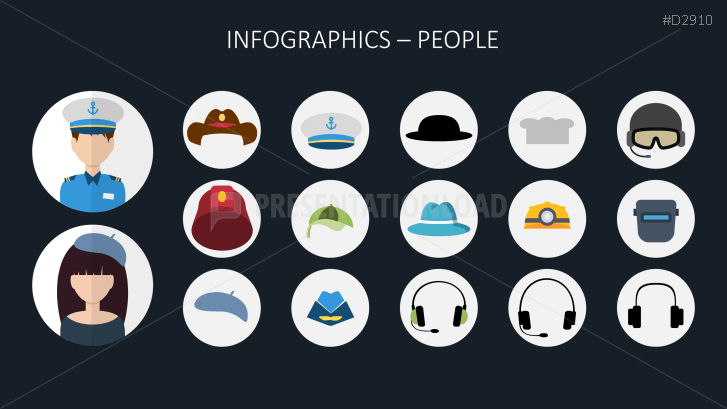 #D2910

INFOGRAPHICS – PEOPLE

PRESENTATIONLOAD