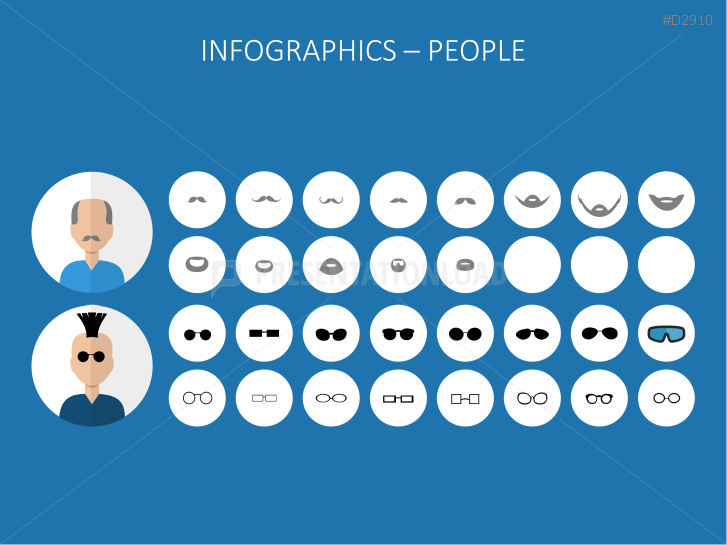 #D2910

INFOGRAPHICS – PEOPLE

PRESENTATIONLOAD