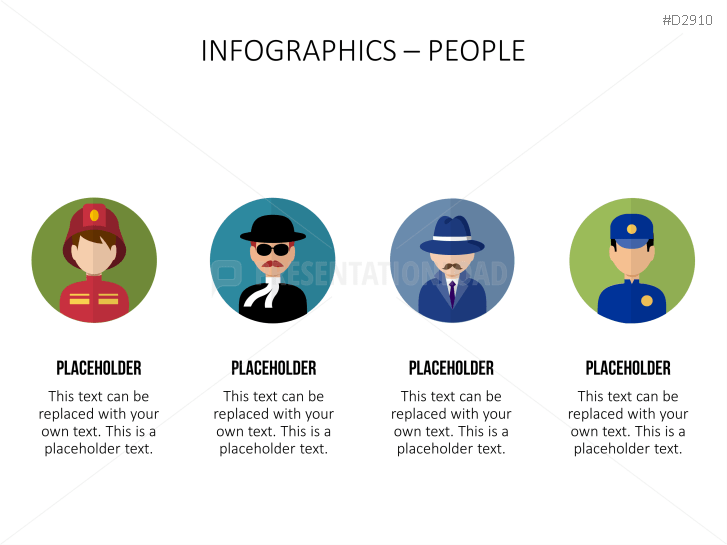 #D2910

INFOGRAPHICS – PEOPLE

PRESENTATIONLOAD

PLACEHOLDER

This text can be replaced with your own text. This is a placeholder text.

PLACEHOLDER

This text can be replaced with your own text. This is a placeholder text.

PLACEHOLDER

This text can be replaced with your own text. This is a placeholder text.

PLACEHOLDER

This text can be replaced with your own text. This is a placeholder text.