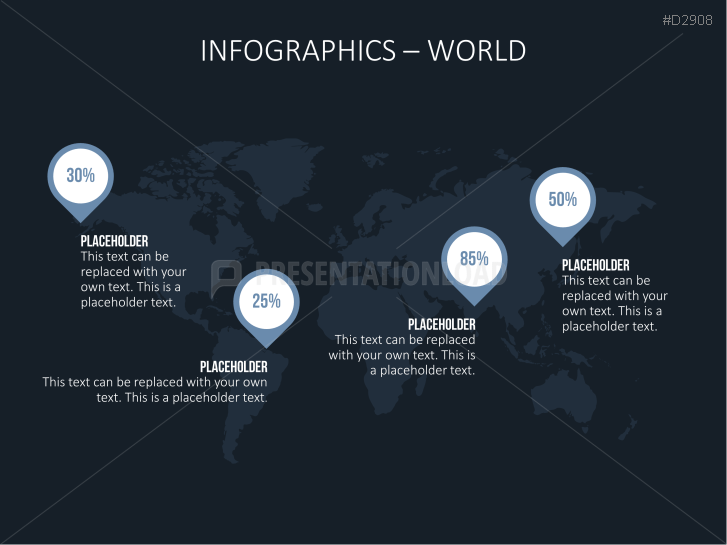 #D2908

INFOGRAPHICS – WORLD

30%

PLACEHOLDER
This text can be replaced with your own text. This is a placeholder text.

PRESENTATIONLOAD

25%

PLACEHOLDER
This text can be replaced with your own text. This is a placeholder text.

85%

PLACEHOLDER
This text can be replaced with your own text. This is a placeholder text.

50%

PLACEHOLDER
This text can be replaced with your own text. This is a placeholder text.