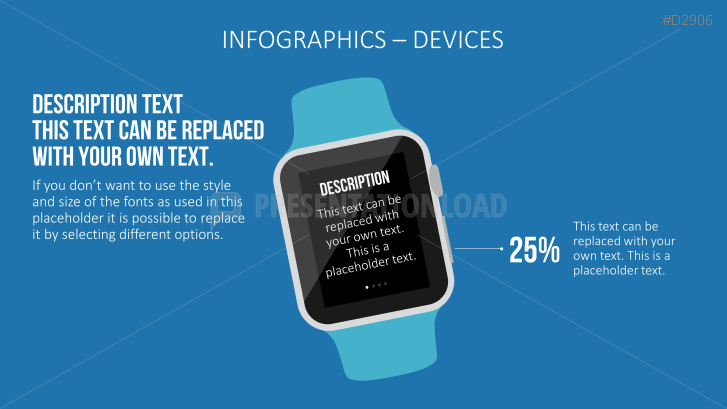 #D2906

INFOGRAPHICS – DEVICES

DESCRIPTION TEXT
THIS TEXT CAN BE REPLACED WITH YOUR OWN TEXT.

If you don't want to use the style and size of the fonts as used in this placeholder it is possible to replace it by selecting different options.

DESCRIPTION
This text can be replaced with your own text. This is a placeholder text.

PRESENTATIONLOAD

25%

This text can be replaced with your own text. This is a placeholder text.