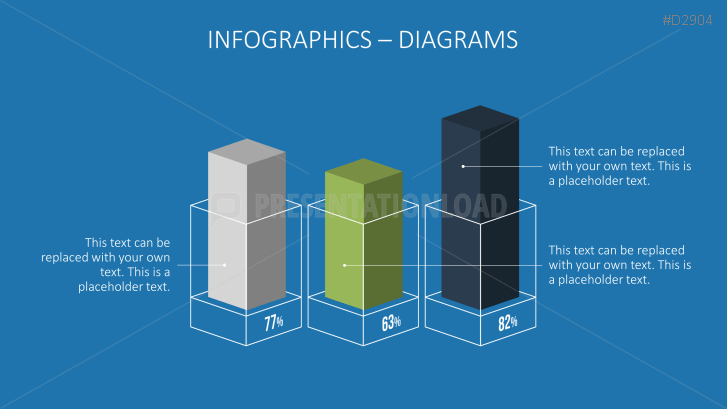 #D2904

INFOGRAPHICS – DIAGRAMS

PRESENTATIONLOAD

This text can be replaced with your own text. This is a placeholder text.

This text can be replaced with your own text. This is a placeholder text.

This text can be replaced with your own text. This is a placeholder text.

77%

63%

82%