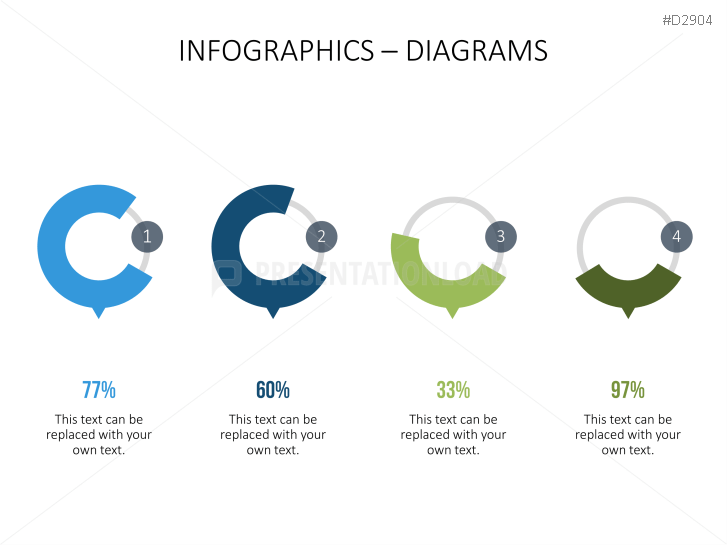 #D2904

INFOGRAPHICS – DIAGRAMS

1

2

3

4

PRESENTATIONLOAD

77%

This text can be replaced with your own text.

60%

This text can be replaced with your own text.

33%

This text can be replaced with your own text.

97%

This text can be replaced with your own text.