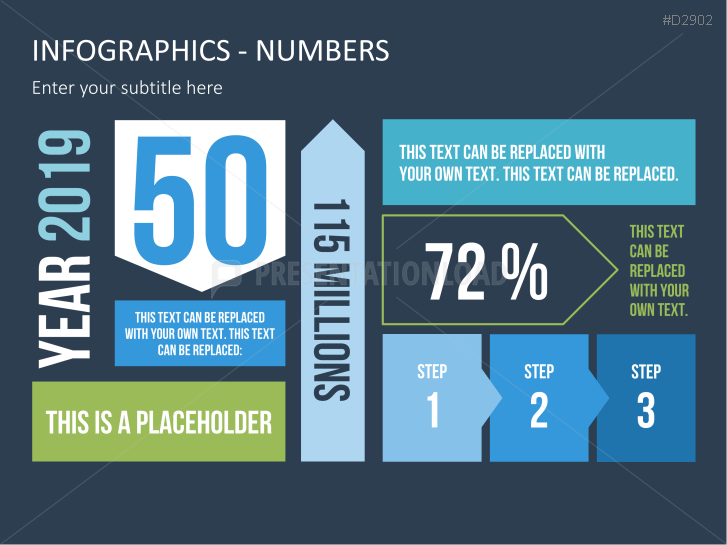 #D2902

INFOGRAPHICS - NUMBERS

Enter your subtitle here

YEAR 2019

50

THIS TEXT CAN BE REPLACED WITH YOUR OWN TEXT. THIS TEXT CAN BE REPLACED:

THIS IS A PLACEHOLDER

115 MILLIONS

THIS TEXT CAN BE REPLACED WITH YOUR OWN TEXT. THIS TEXT CAN BE REPLACED.

72 %

THIS TEXT CAN BE REPLACED WITH YOUR OWN TEXT.

STEP 1

STEP 2

STEP 3

PRESENTATIONLOAD