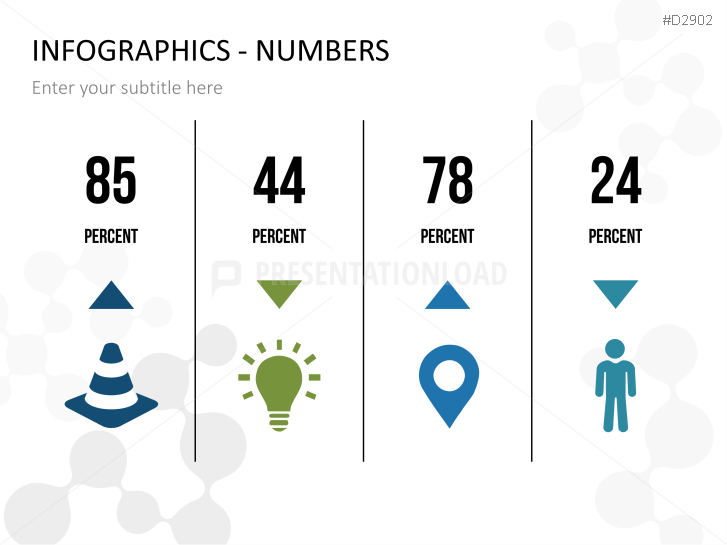 #D2902

INFOGRAPHICS - NUMBERS

Enter your subtitle here

85

PERCENT

44

PERCENT

78

PERCENT

24

PERCENT

PRESENTATIONLOAD