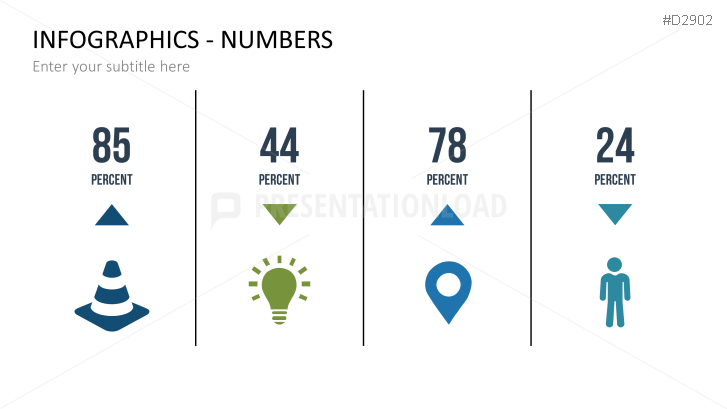 #D2902

INFOGRAPHICS - NUMBERS

Enter your subtitle here

85
PERCENT

44
PERCENT

78
PERCENT

24
PERCENT

PRESENTATIONLOAD