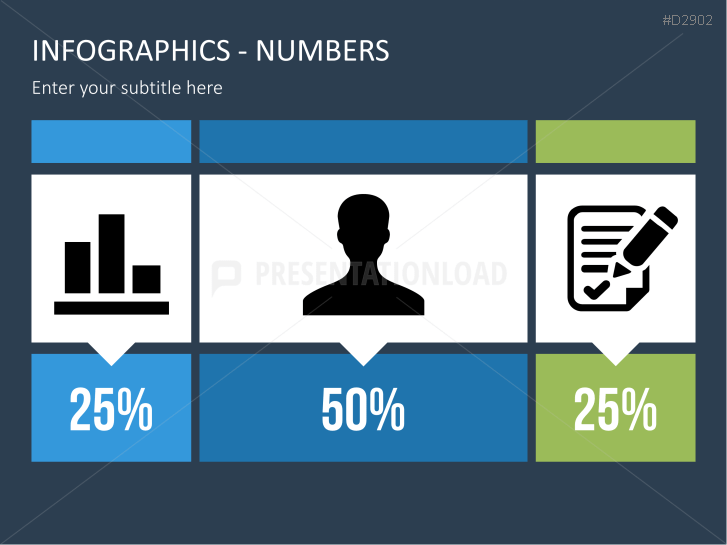 #D2902

INFOGRAPHICS - NUMBERS

Enter your subtitle here

PRESENTATIONLOAD

25%

50%

25%