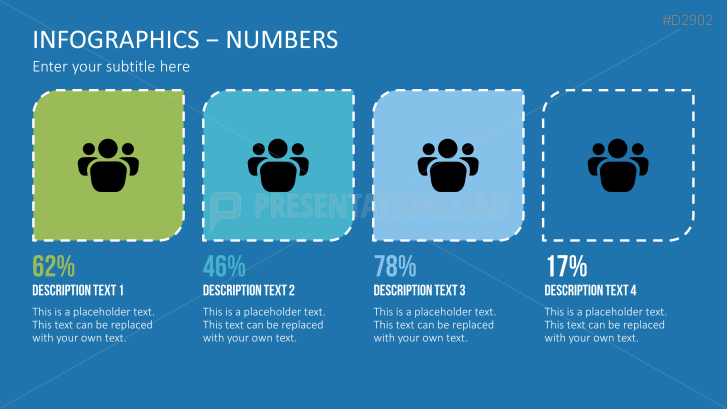 #D2902

INFOGRAPHICS – NUMBERS

Enter your subtitle here

PRESENTATIONLOAD

62%
DESCRIPTION TEXT 1
This is a placeholder text. This text can be replaced with your own text.

46%
DESCRIPTION TEXT 2
This is a placeholder text. This text can be replaced with your own text.

78%
DESCRIPTION TEXT 3
This is a placeholder text. This text can be replaced with your own text.

17%
DESCRIPTION TEXT 4
This is a placeholder text. This text can be replaced with your own text.