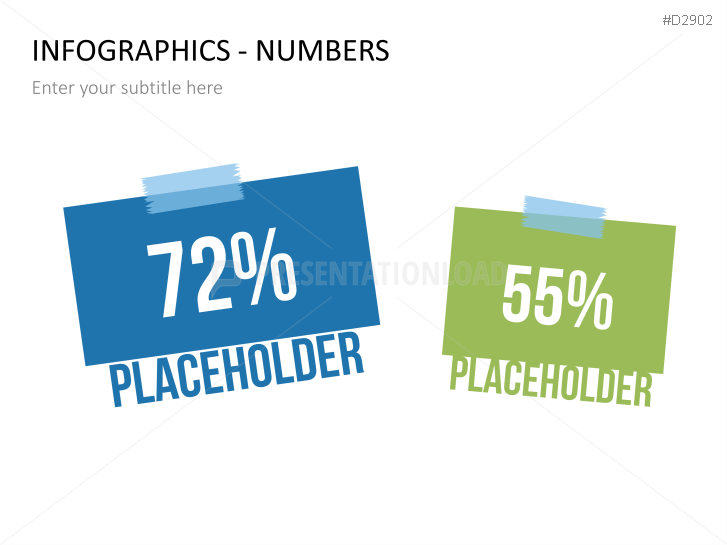 #D2902

INFOGRAPHICS - NUMBERS

Enter your subtitle here

72%

PLACEHOLDER

PRESENTATIONLOAD

55%

PLACEHOLDER